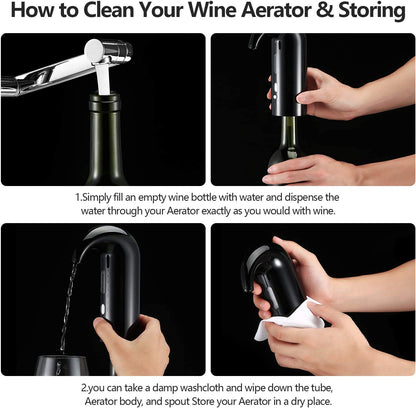 How to Clean Your Wine Aerator & Storing

1.Simply fill an empty wine bottle with water and dispense the water through your Aerator exactly as you would with wine.

2.you can take a damp washcloth and wipe down the tube, Aerator body, and spout Store your Aerator in a dry place.